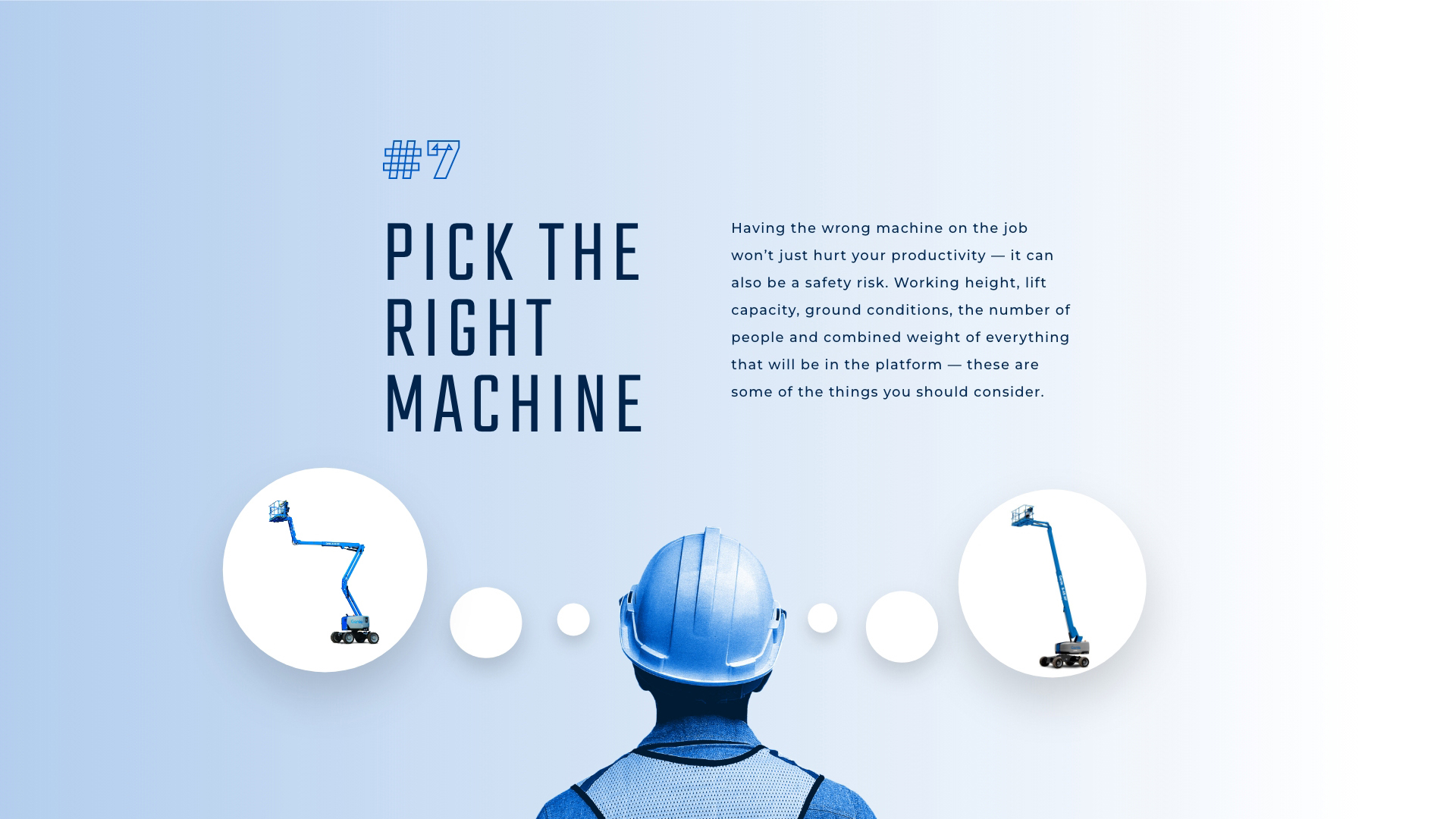 #7

PICK THE RIGHT MACHINE

Having the wrong machine on the job won't just hurt your productivity — it can also be a safety risk. Working height, lift capacity, ground conditions, the number of people and combined weight of everything that will be in the platform — these are some of the things you should consider.